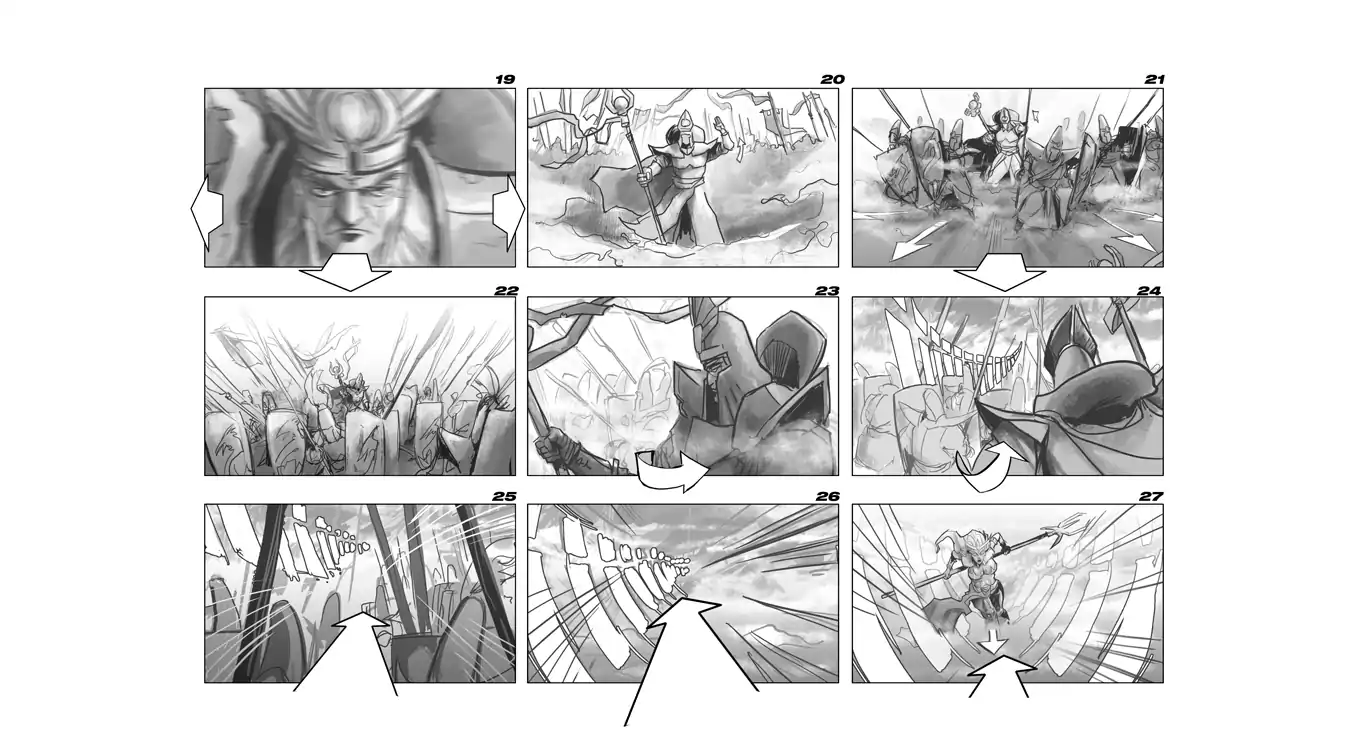 19

20

21

22

23

24

25

26

27