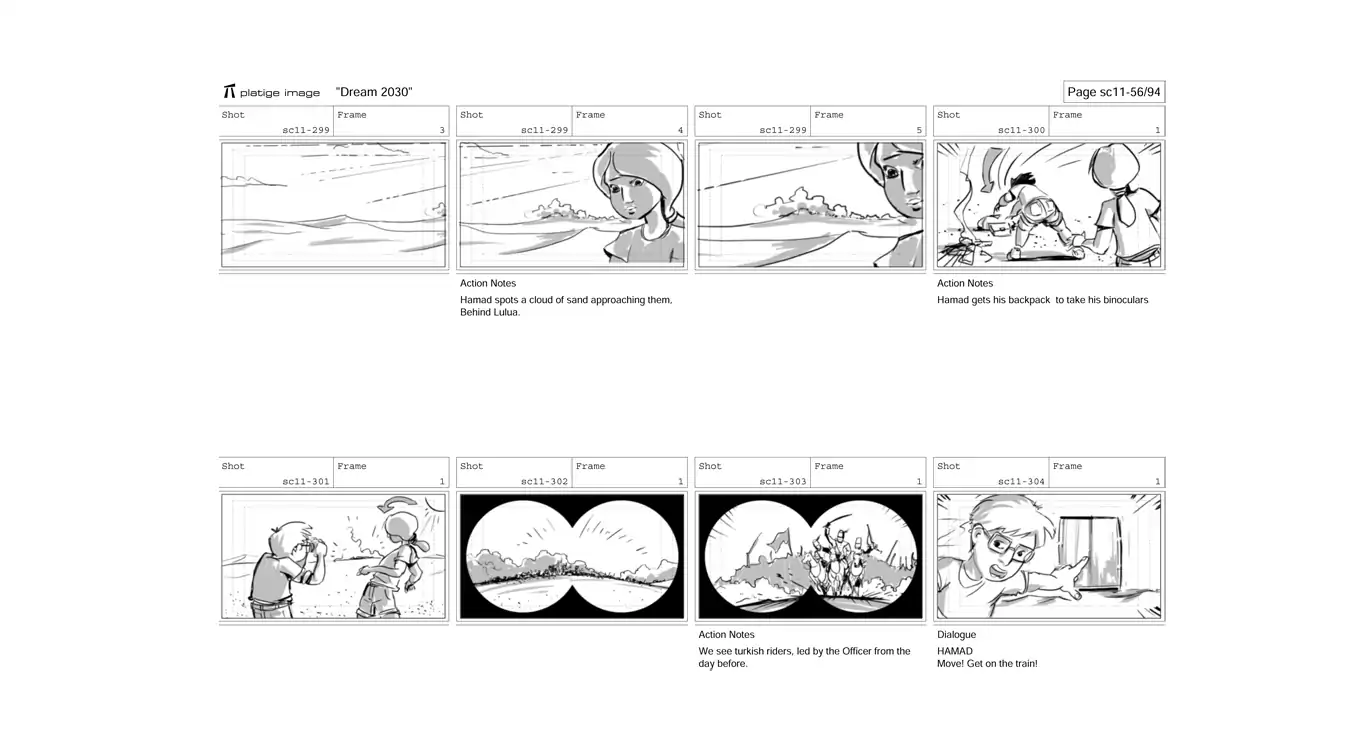 platige image "Dream 2030"

Page sc11-56/94

Shot sc11-299 Frame 3

Shot sc11-299 Frame 4

Action Notes
Hamad spots a cloud of sand approaching them, Behind Lulua.

Shot sc11-299 Frame 5

Shot sc11-300 Frame 1

Action Notes
Hamad gets his backpack to take his binoculars

Shot sc11-301 Frame 1

Shot sc11-302 Frame 1

Shot sc11-303 Frame 1

Action Notes
We see turkish riders, led by the Officer from the day before.

Shot sc11-304 Frame 1

Dialogue
HAMAD
Move! Get on the train!